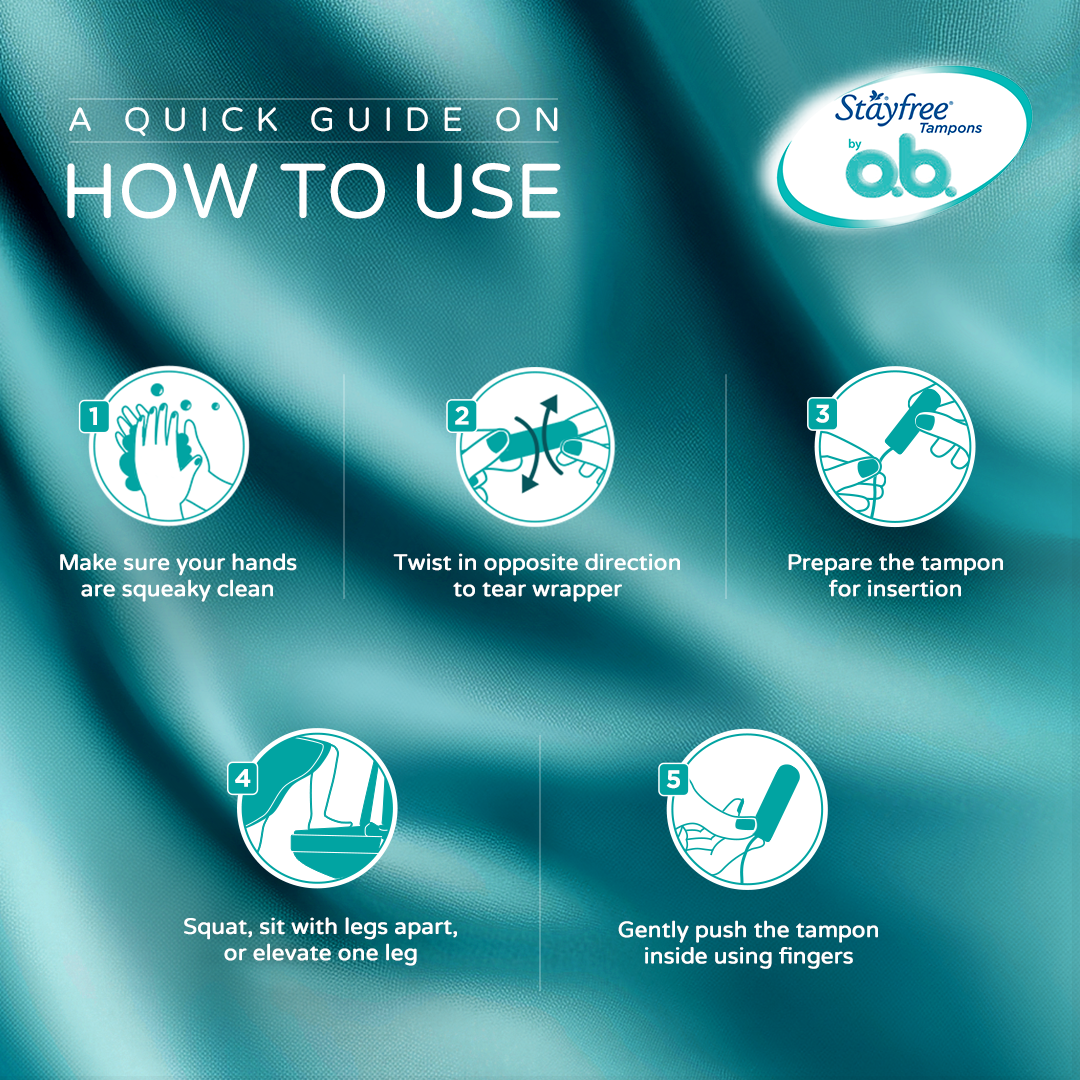 A QUICK GUIDE ON
HOW TO USE

Stayfree® Tampons by o.b.

1
Make sure your hands are squeaky clean

2
Twist in opposite direction to tear wrapper

3
Prepare the tampon for insertion

4
Squat, sit with legs apart, or elevate one leg

5
Gently push the tampon inside using fingers